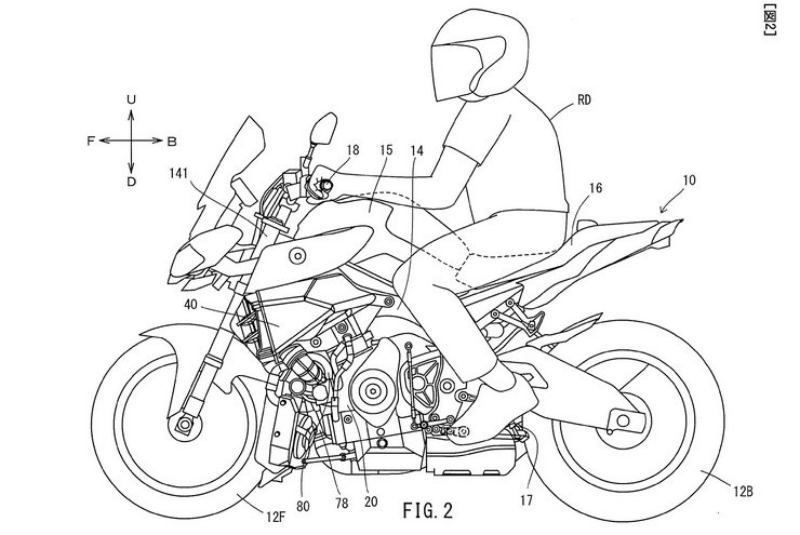 [図2]

U
F
B
D

RD
18
15
14
141
16
10
40
80
78
20
17
12F
12B
FIG. 2